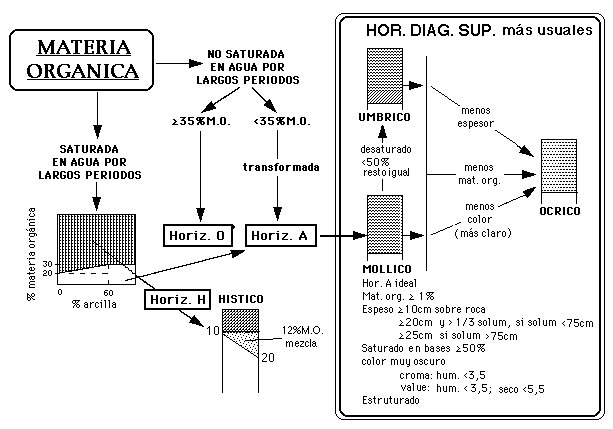 MATERIA ORGANICA

NO SATURADA EN AGUA POR LARGOS PERIODOS

≥35%M.O.

<35%M.O.

transformada

SATURADA EN AGUA POR LARGOS PERIODOS

% materia orgánica

30

20

0

60

% arcilla

Horiz. O

Horiz. A

Horiz. H

HISTICO

10

12%M.O. mezcla

20

HOR. DIAG. SUP. más usuales

UMBRICO

desaturado <50% resto igual

menos espesor

menos mat. org.

menos color (más claro)

OCRICO

MOLLICO

Hor. A ideal

Mat. org. ≥ 1%

Espeso ≥10cm sobre roca

≥20cm y > 1/3 solum, si solum <75cm

≥25cm si solum >75cm

Saturado en bases ≥50%

color muy oscuro

croma: hum. <3,5

value: hum. < 3,5; seco <5,5

Estruturado