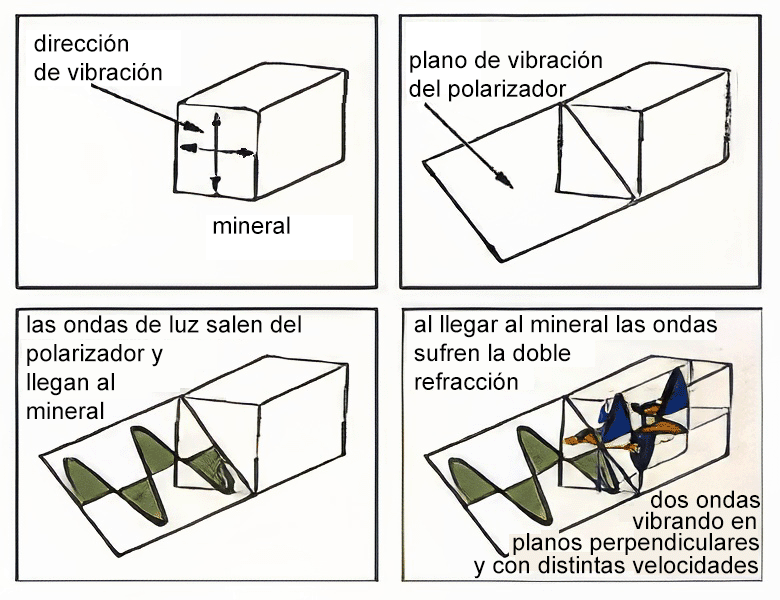 dirección de vibración

mineral

plano de vibración del polarizador

las ondas de luz salen del polarizador y llegan al mineral

al llegar al mineral las ondas sufren la doble refracción

dos ondas vibrando en planos perpendiculares y con distintas velocidades