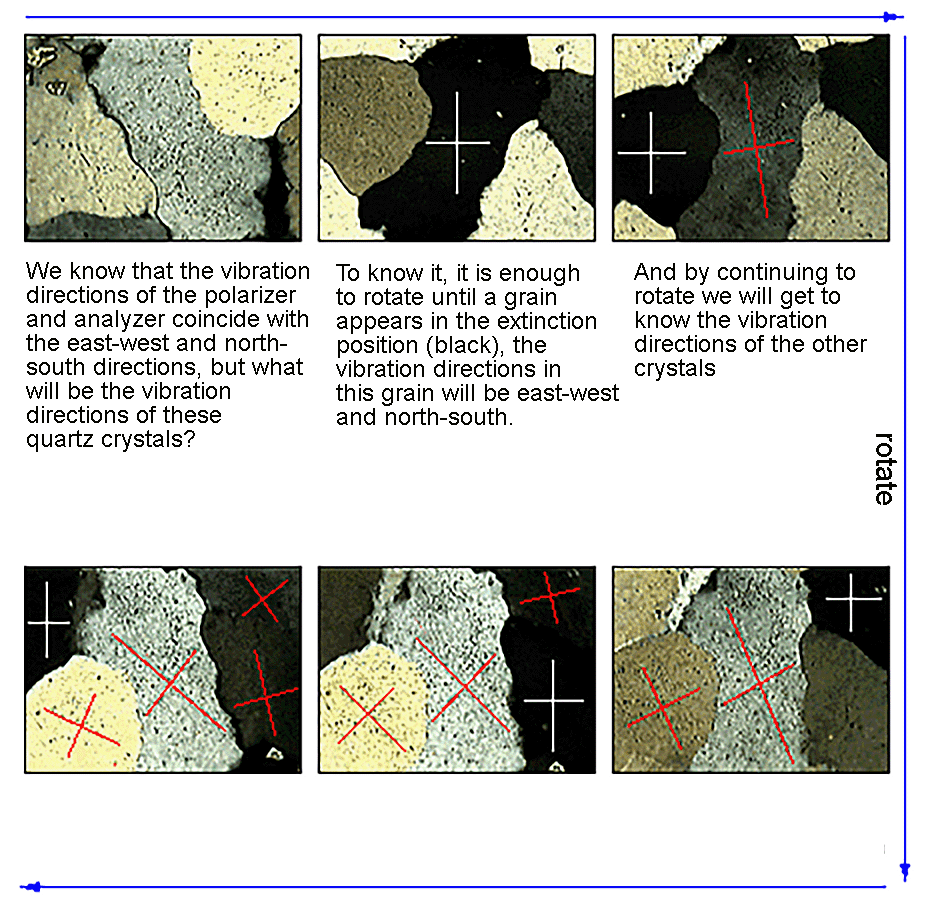 We know that the vibration directions of the polarizer and analyzer coincide with the east-west and north-south directions, but what will be the vibration directions of these quartz crystals?

To know it, it is enough to rotate until a grain appears in the extinction position (black), the vibration directions in this grain will be east-west and north-south.

And by continuing to rotate we will get to know the vibration directions of the other crystals

rotate